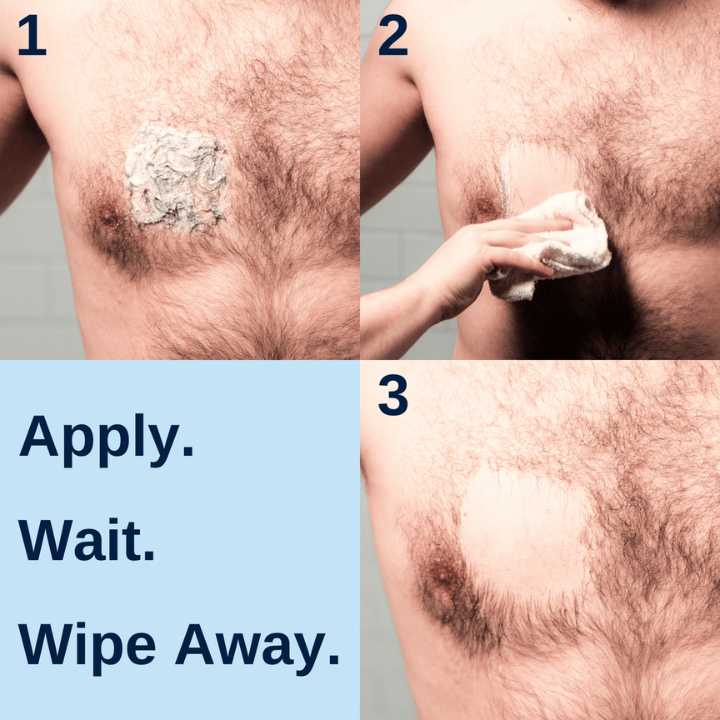 1

2

Apply.

Wait.

Wipe Away.

3